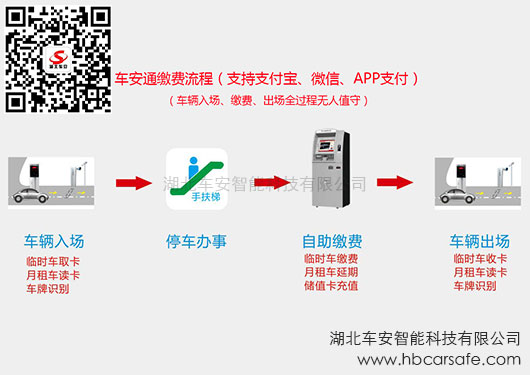 车安通缴费流程（支持支付宝、微信、APP支付）

（车辆入场、缴费、出场全过程无人值守）

湖北车安智能科技有限公司

手扶梯

车辆入场
临时车取卡
月租车读卡
车牌识别

停车办事

自助缴费
临时车缴费
月租车延期
储值卡充值

车辆出场
临时车收卡
月租车读卡
车牌识别

湖北车安智能科技有限公司
www.hbcarsafe.com